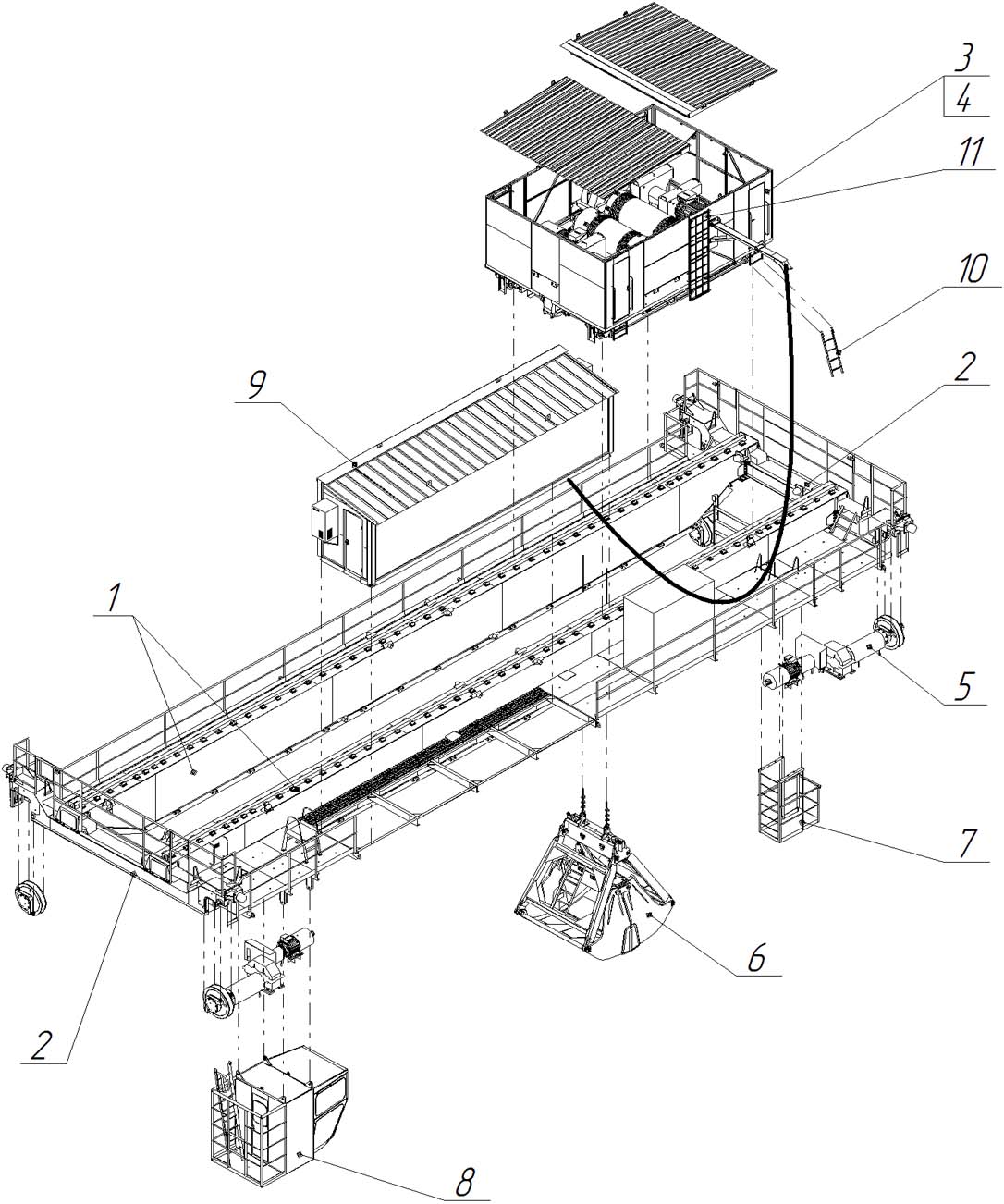 3
4
11
10
9
2
1
5
7
6
2
8