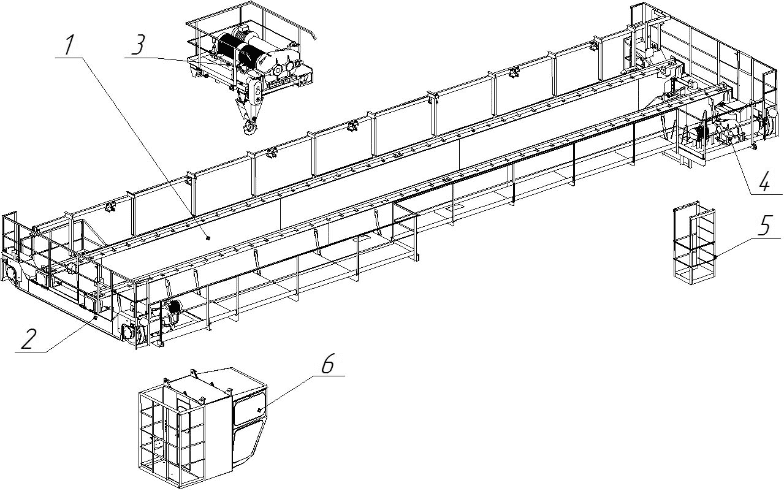 1
3
4
5
2
6